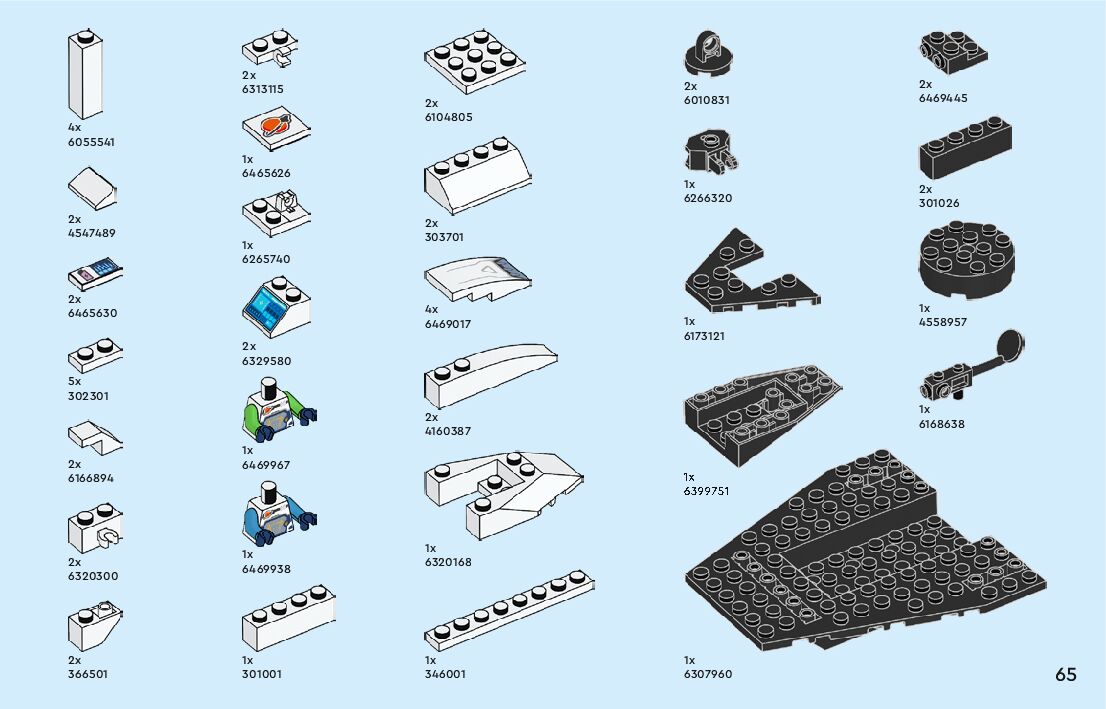 4x
6055541

2x
4547489

2x
6465630

5x
302301

2x
6166894

2x
6320300

2x
366501

2x
6313115

1x
6465626

1x
6265740

2x
6329580

1x
6469967

1x
6469938

1x
301001

2x
6104805

2x
303701

4x
6469017

2x
4160387

1x
6320168

1x
346001

2x
6010831

1x
6266320

1x
6173121

1x
6399751

1x
6307960

2x
6469445

2x
301026

1x
4558957

1x
6168638

65