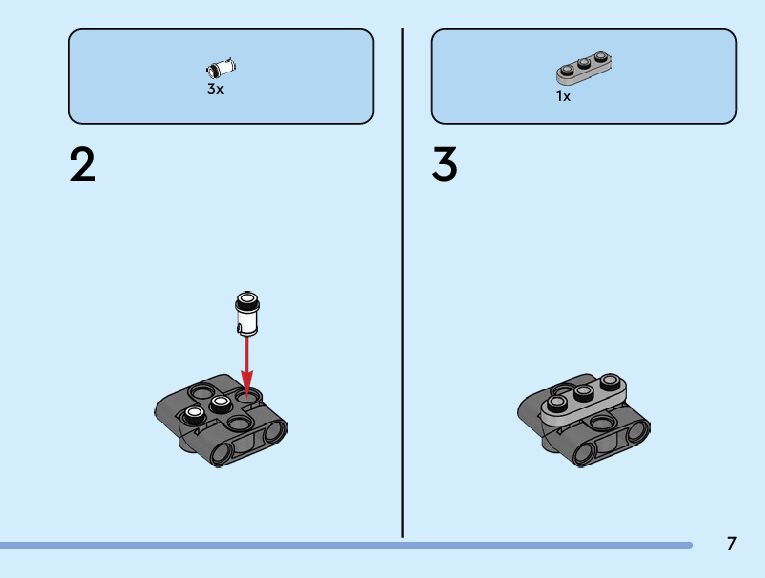 3x

2

1x

3

7