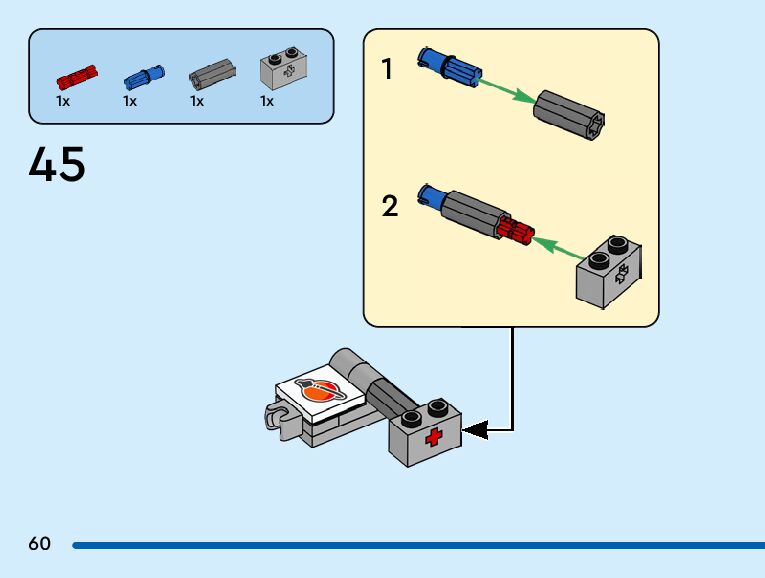 1x 1x 1x 1x

45

1

2

60