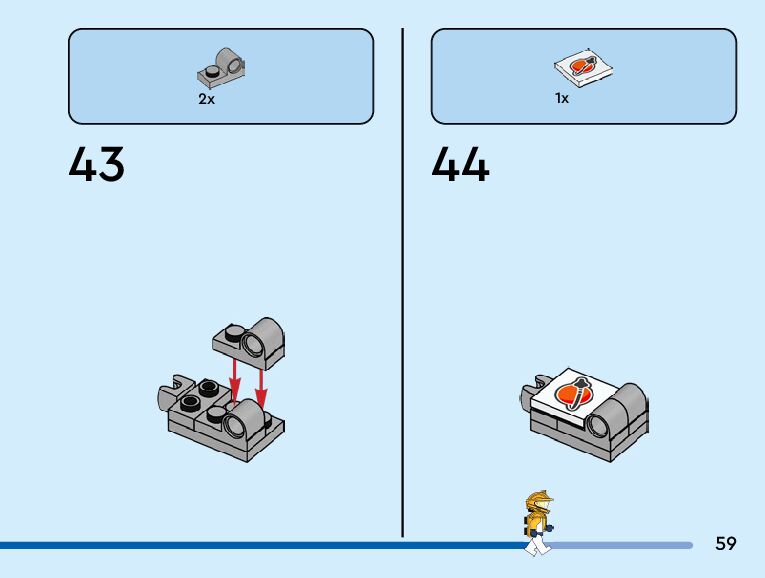 2x

43

1x

44

59