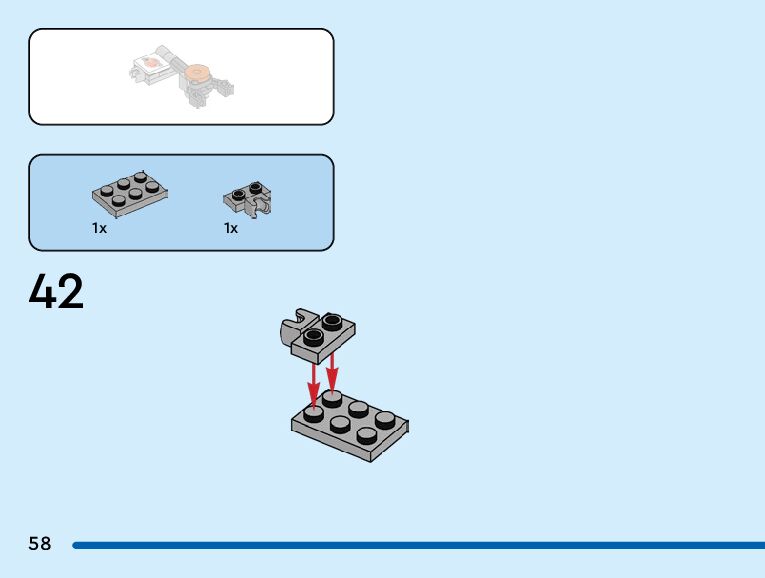 1x

1x

42

58