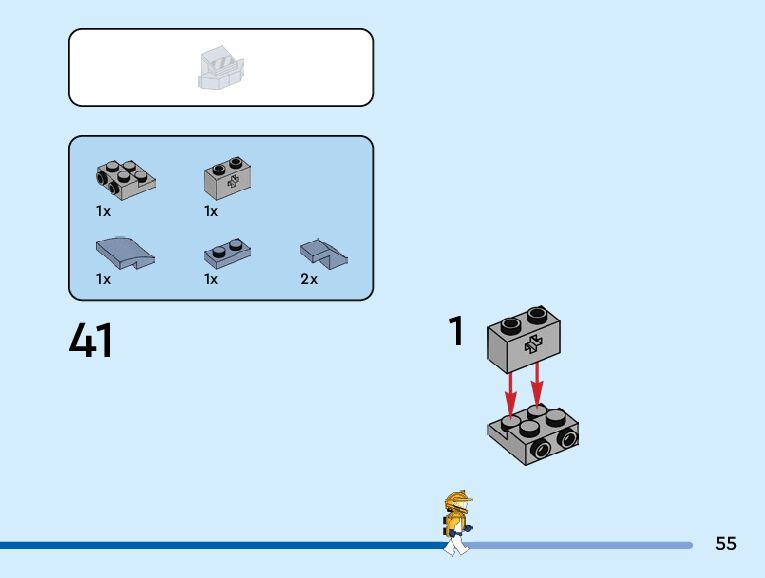 1x
1x
1x
1x
2x

41

1

55