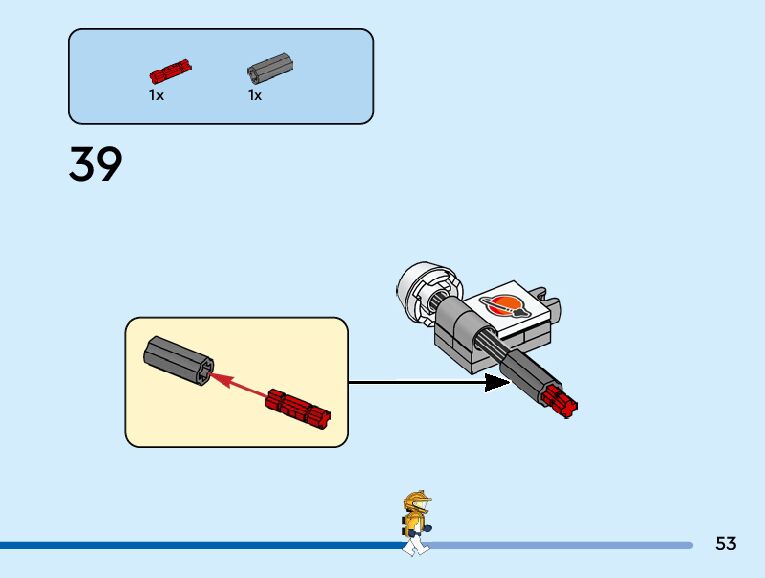 1x
1x

39

53