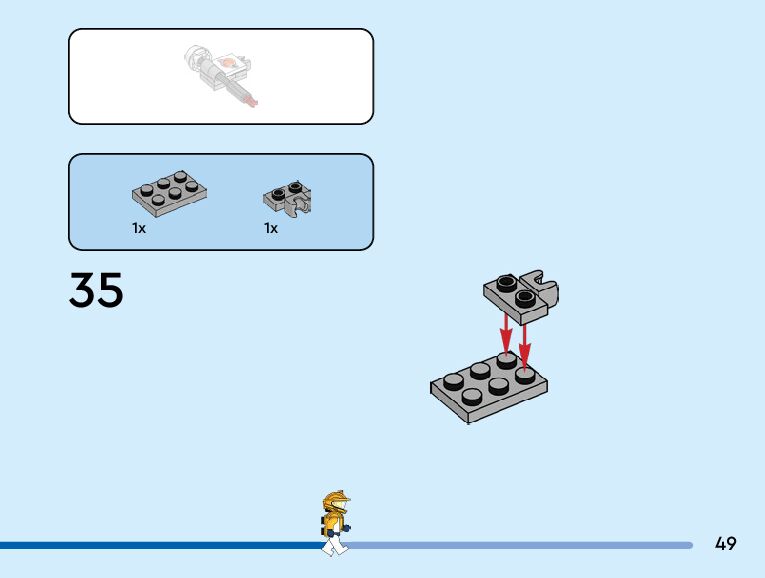 1x

1x

35

49