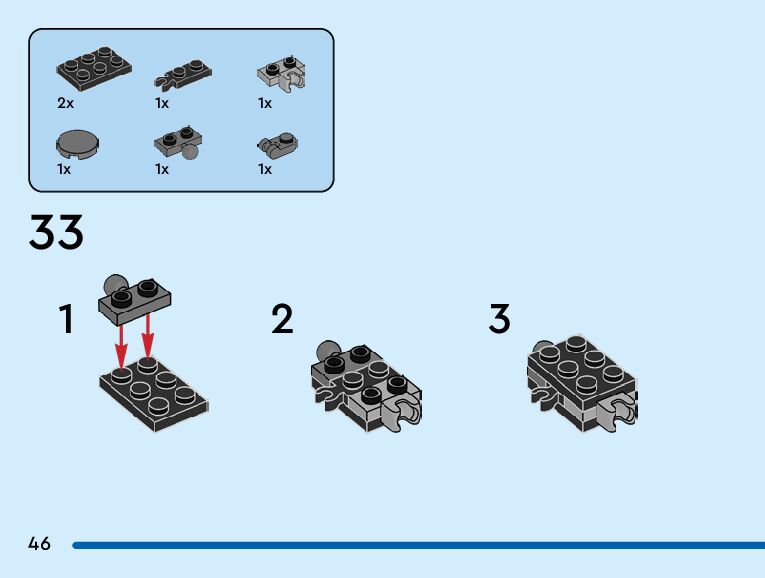 2x 1x 1x
1x 1x 1x

33

1

2

3

46