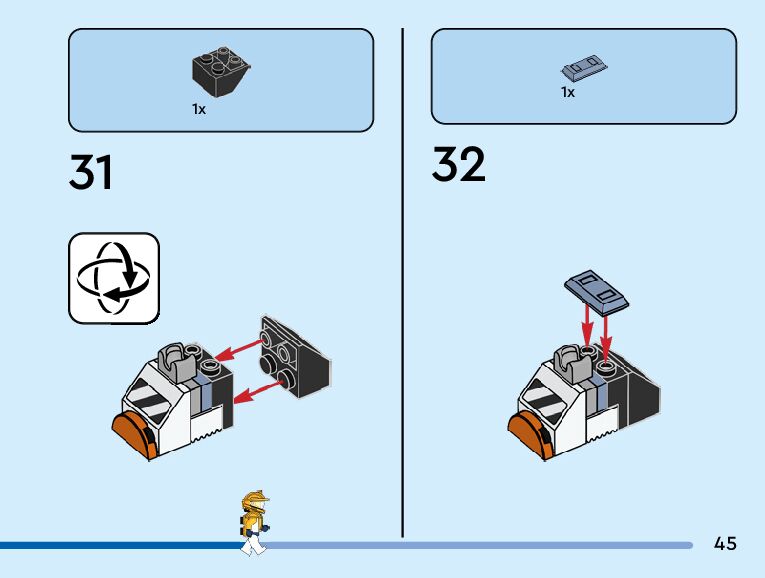 1x

31

1x

32

45