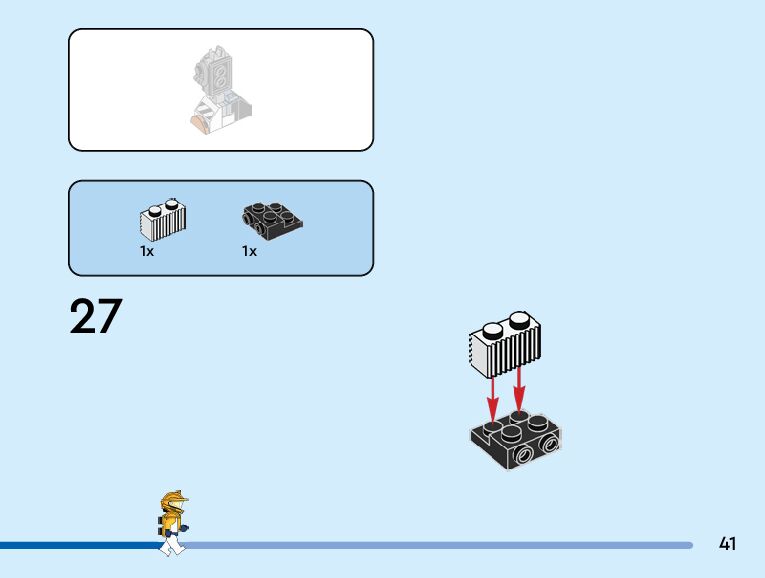 1x

1x

27

41