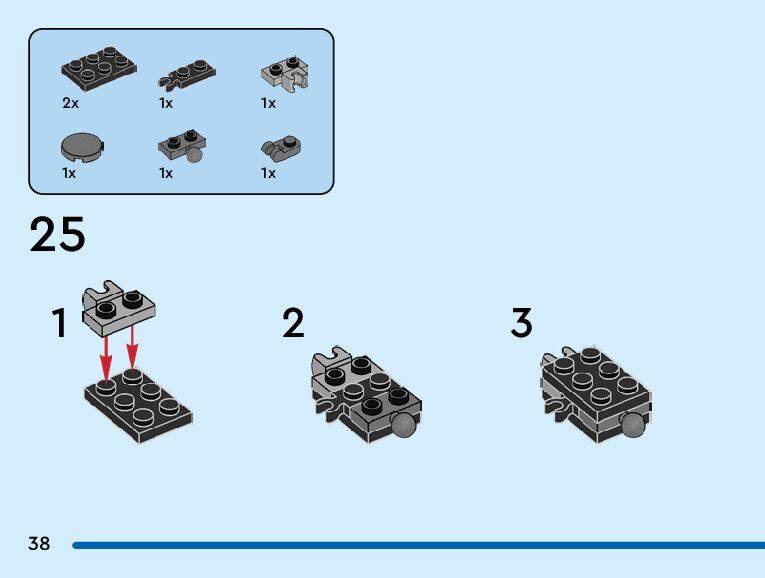 2x
1x
1x
1x
1x
1x

25

1

2

3

38