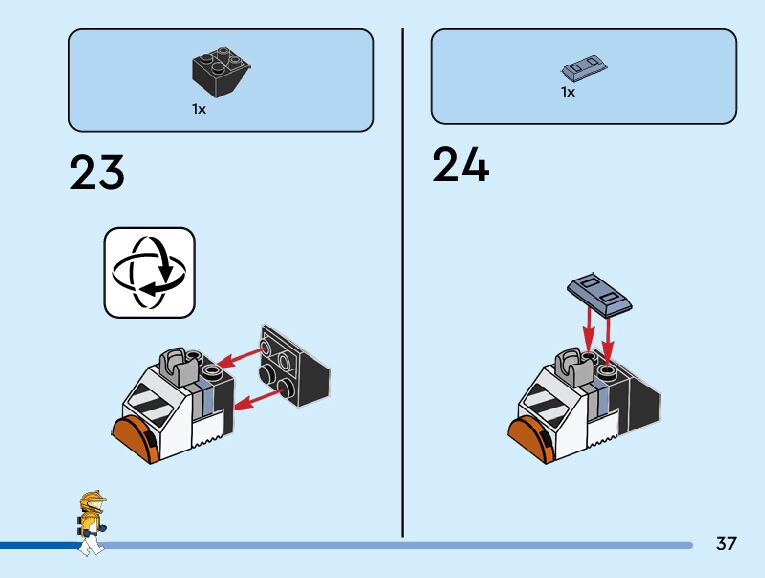 1x

23

1x

24

37