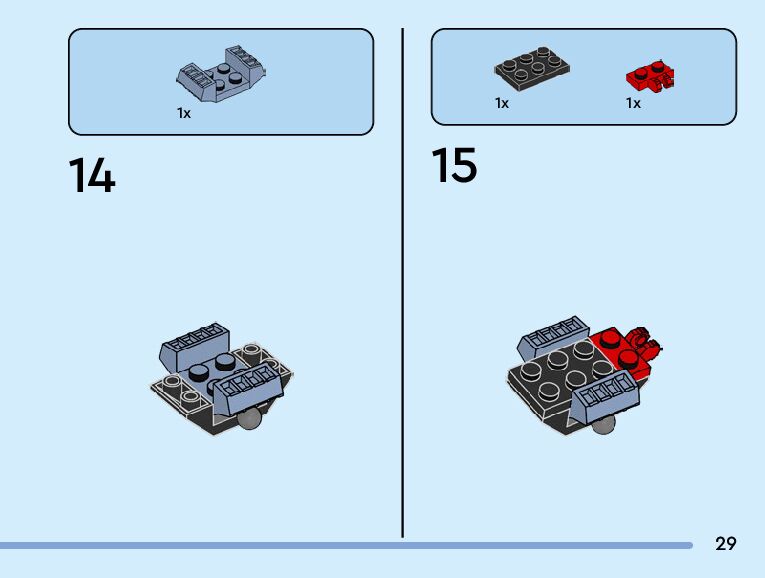 1x

14

1x

1x

15

29