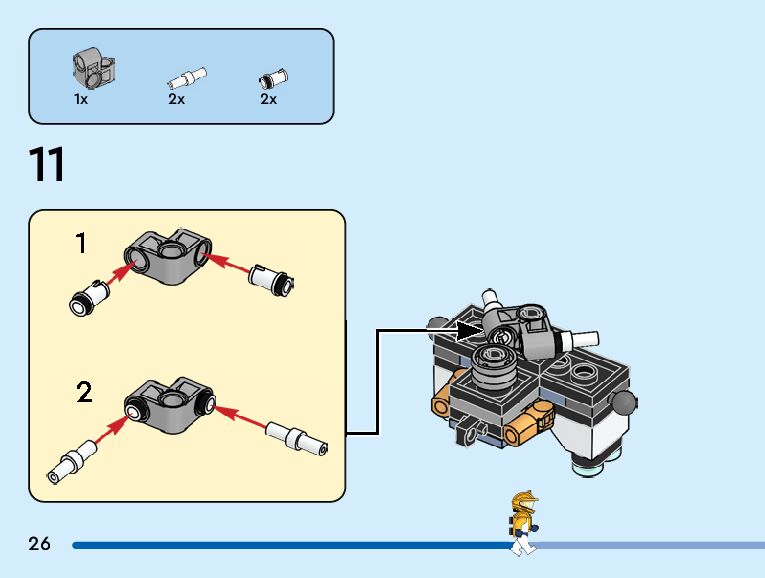 1x 2x 2x

11

1

2

26