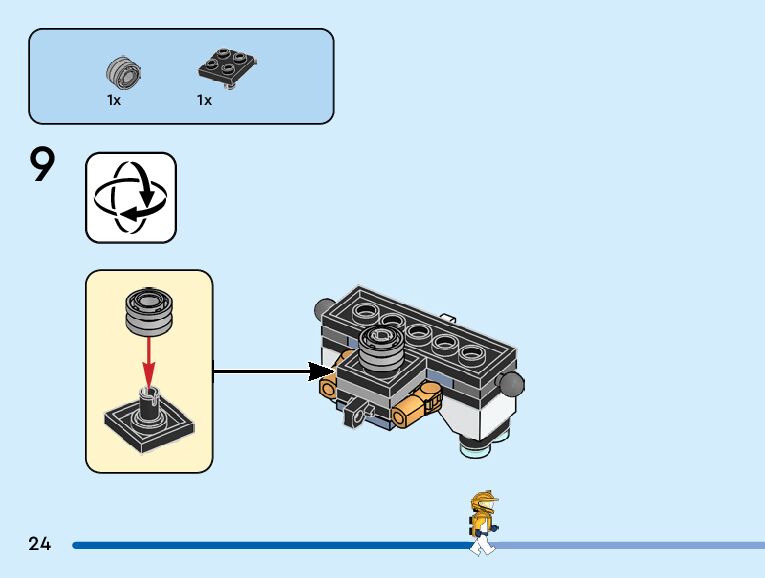 1x
1x

9

24