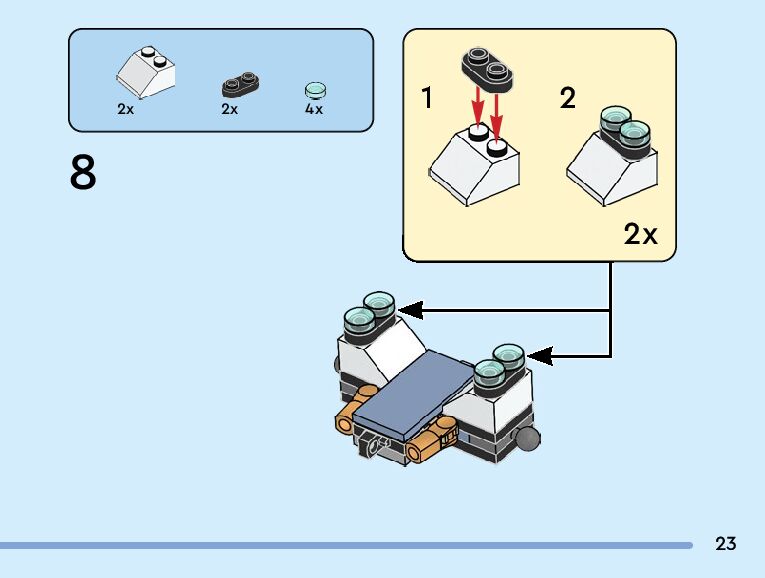 2x
2x
4x

8

1

2

2x

23