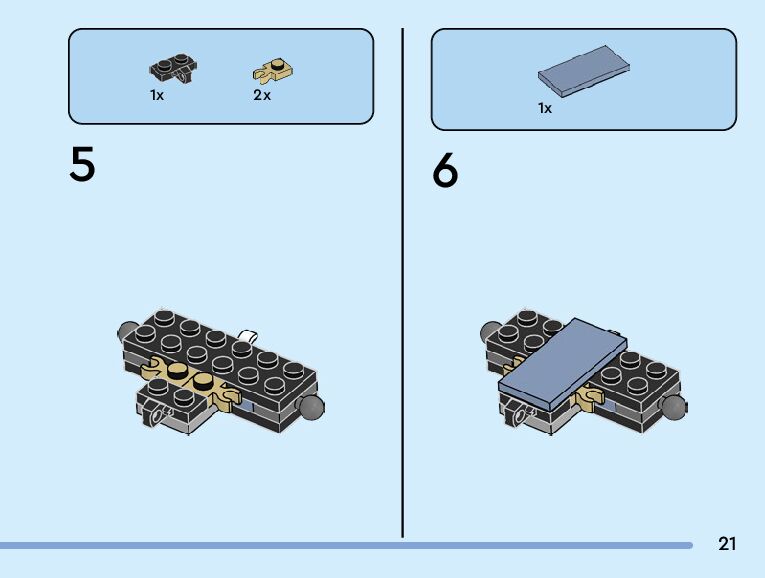 1x
2x

5

1x

6

21