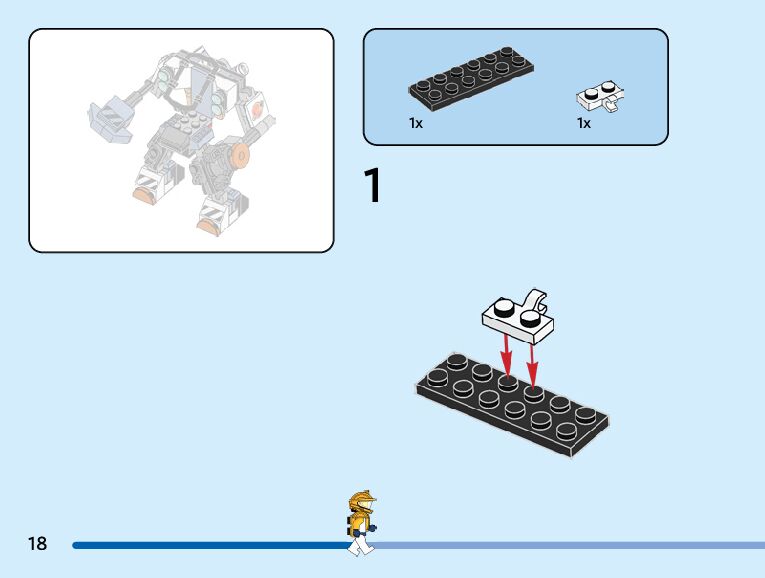 1x

1x

1

18