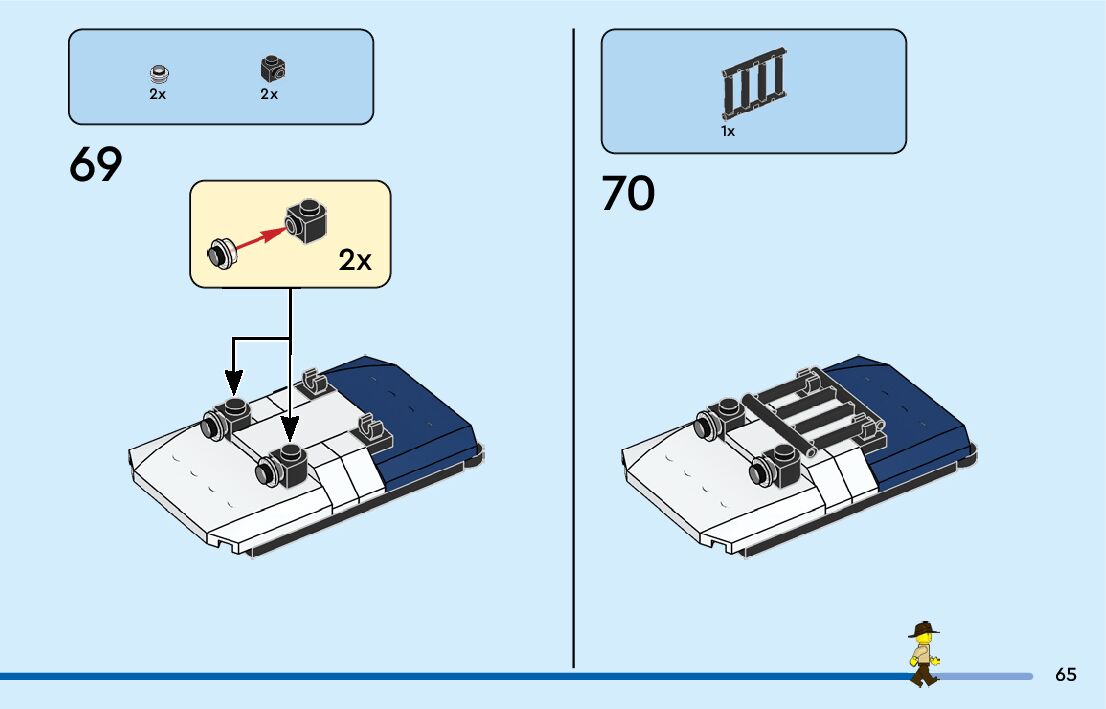 2x 2x

69

2x

1x

70

65