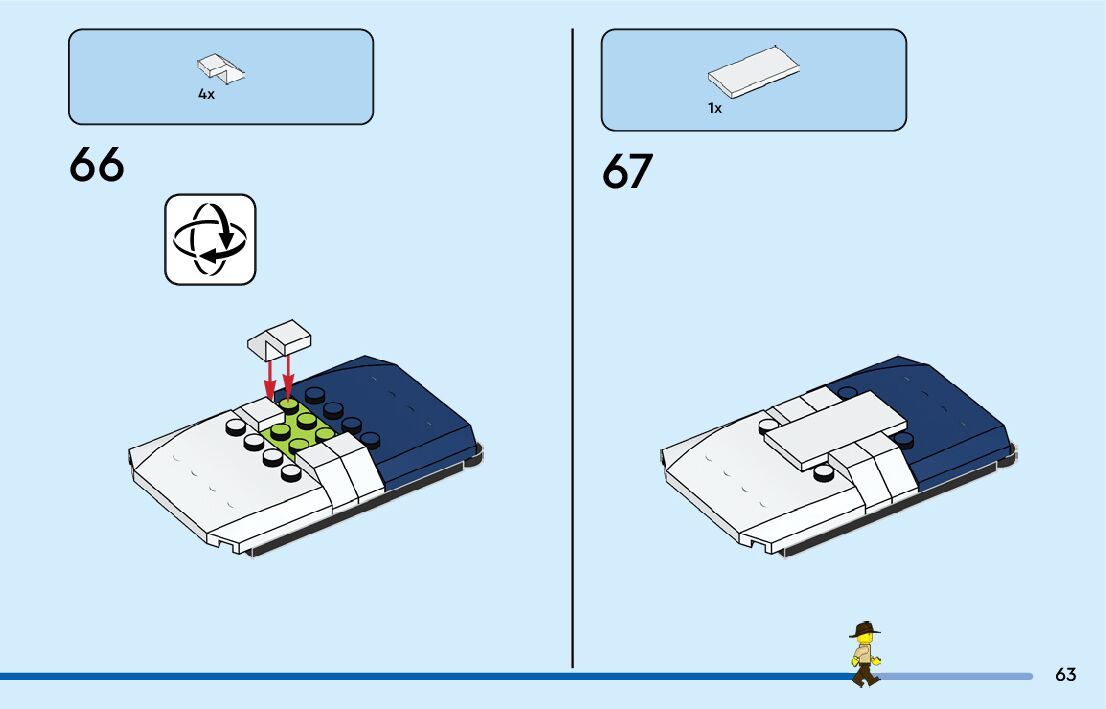 4x

66

1x

67

63