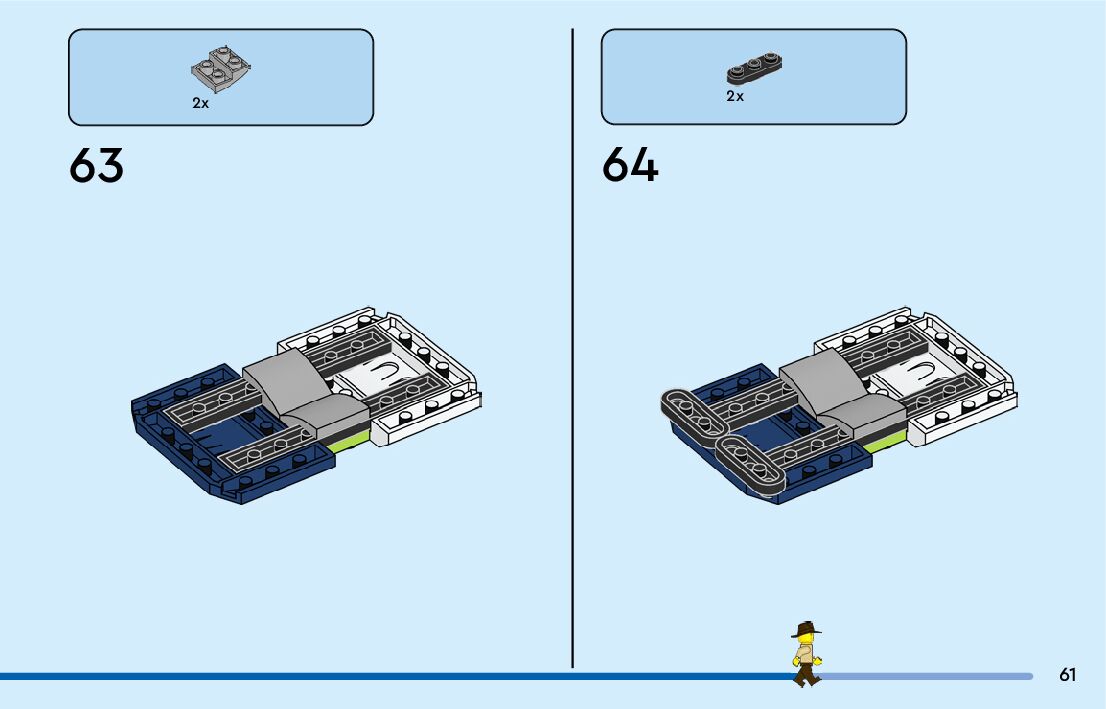 2x

63

2x

64

61