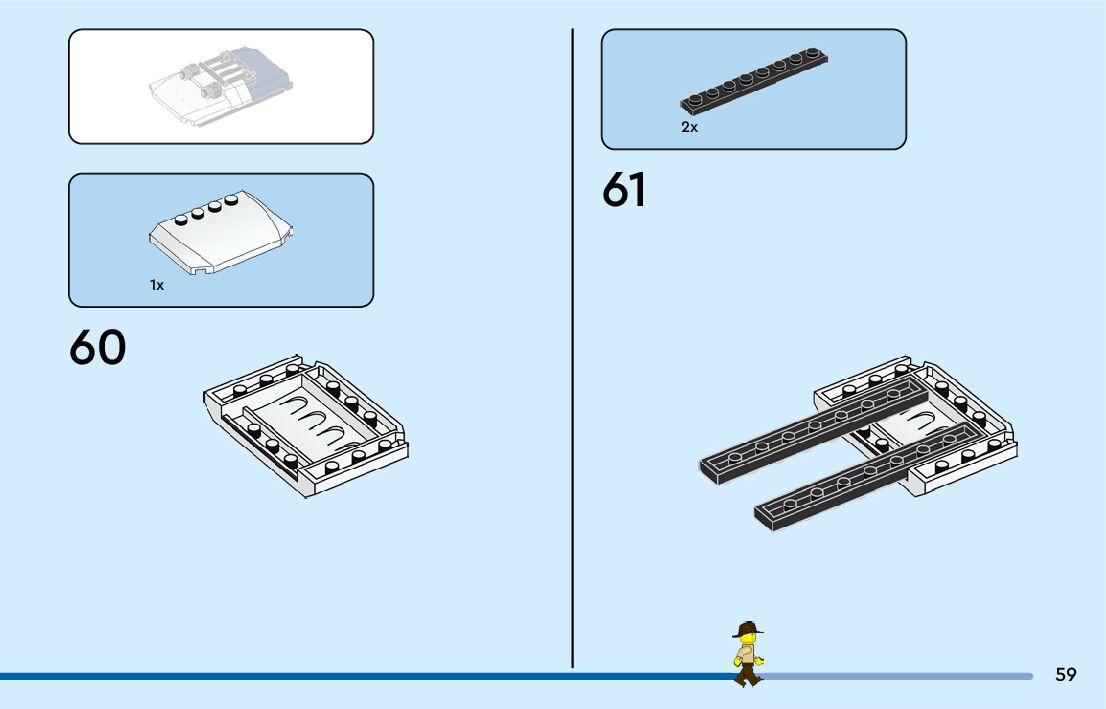 1x

60

2x

61

59