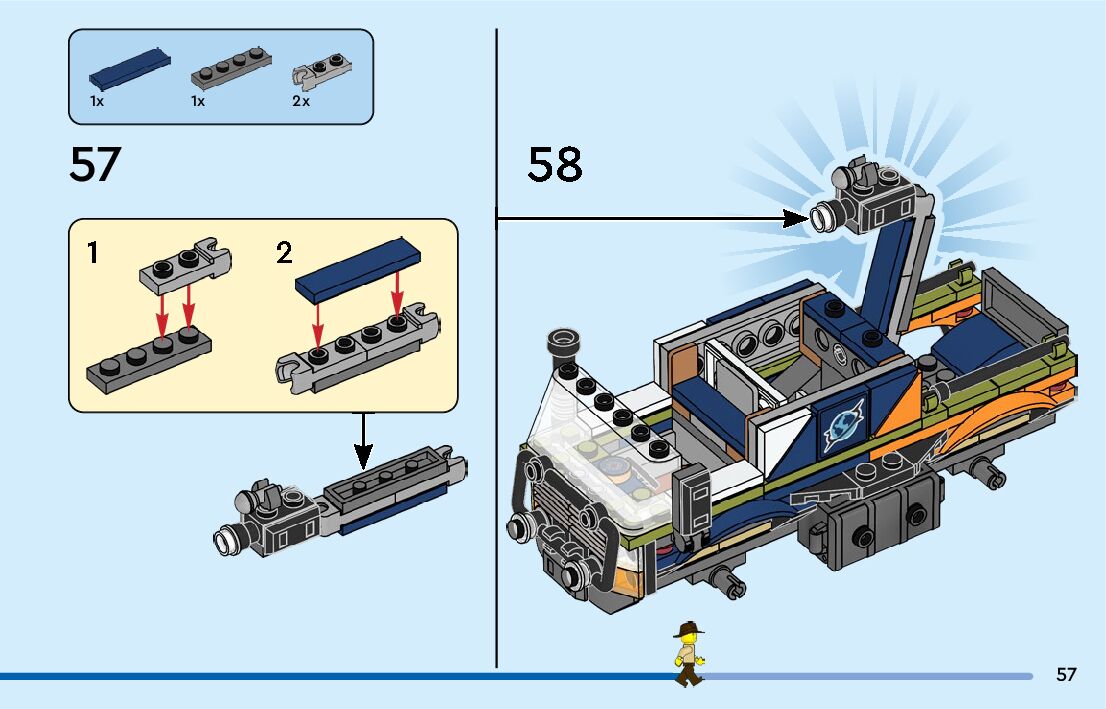 1x 1x 2x

57

1

2

58

57