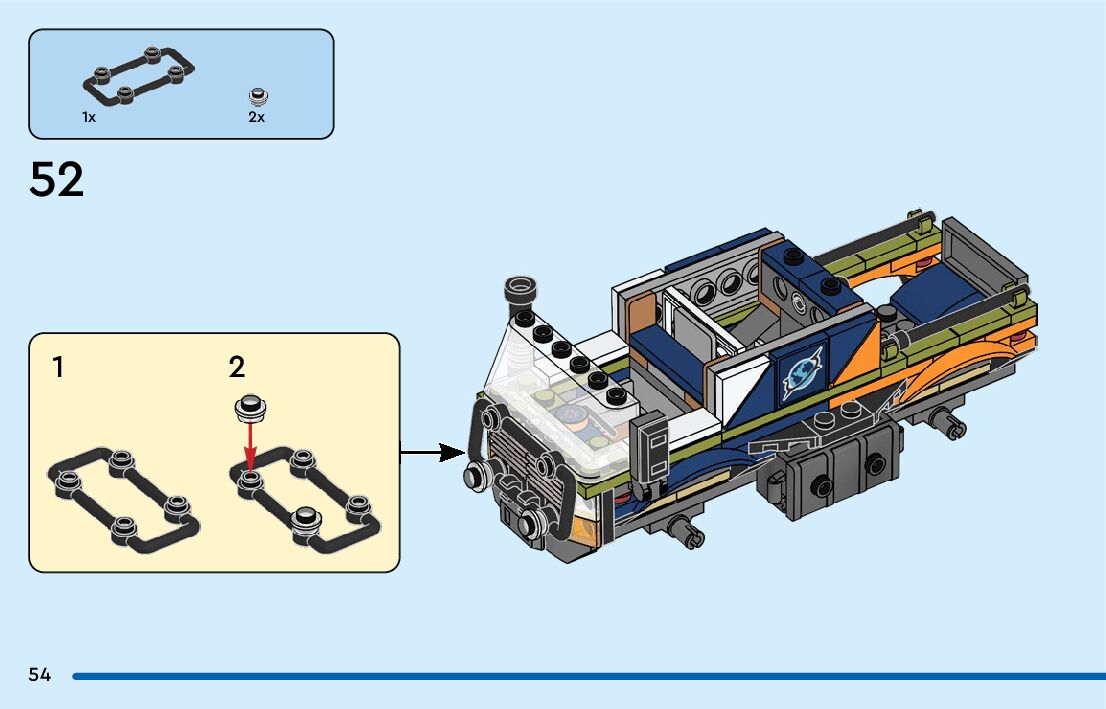 1x
2x

52

1
2

54