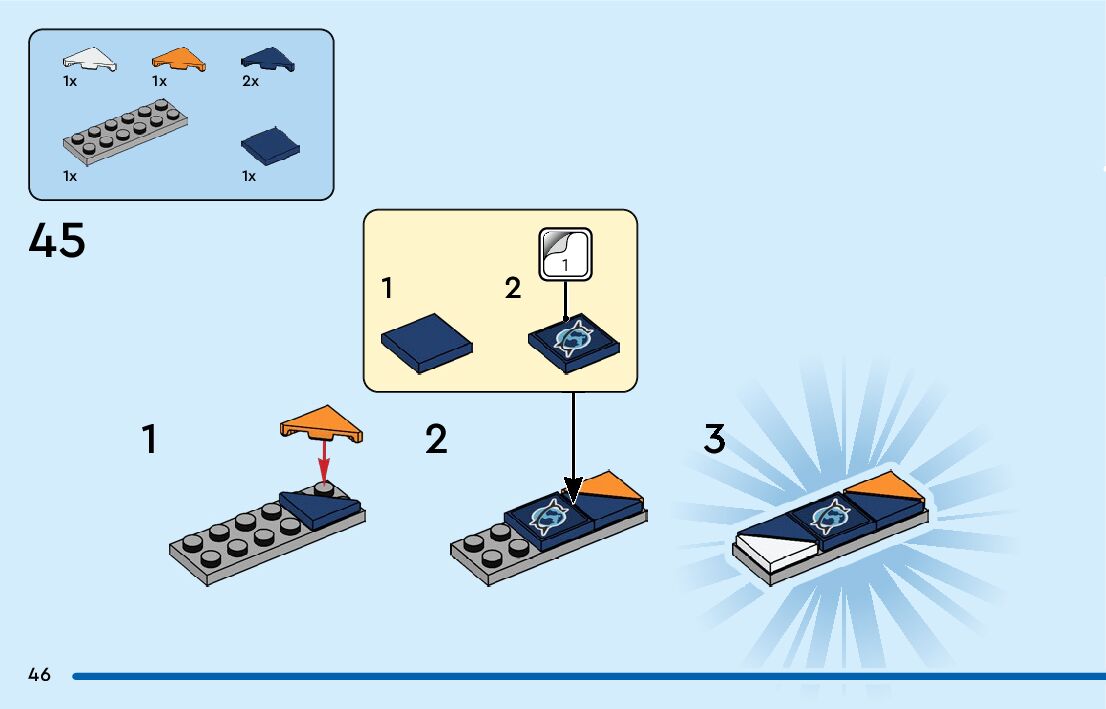 1x 1x 2x
1x 1x

45

1 2
1

1 2 3

46