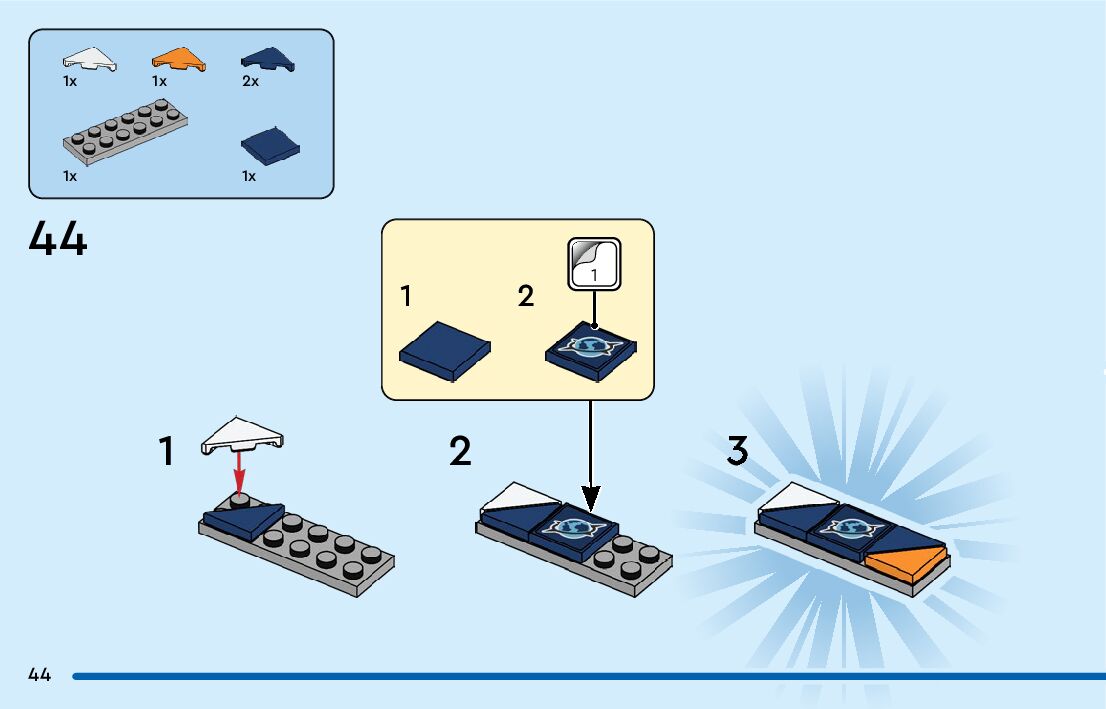 1x
1x
2x
1x
1x

44

1
2
1

1
2
3

44