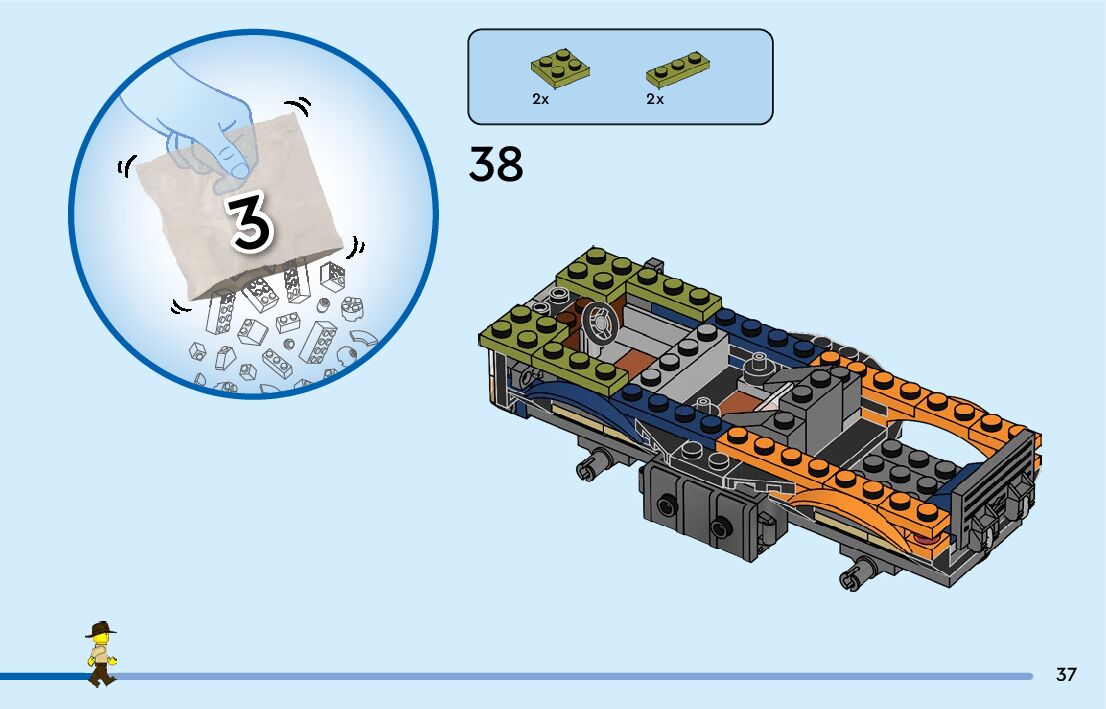 3

2x

2x

38

37