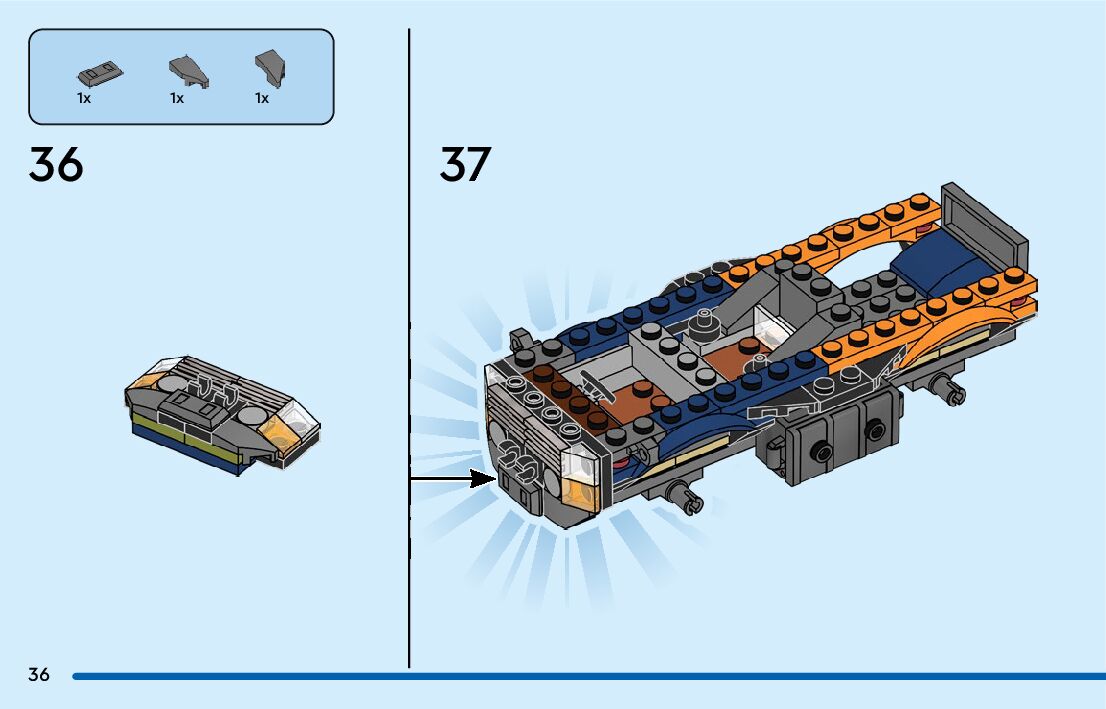 1x 1x 1x

36

37

36