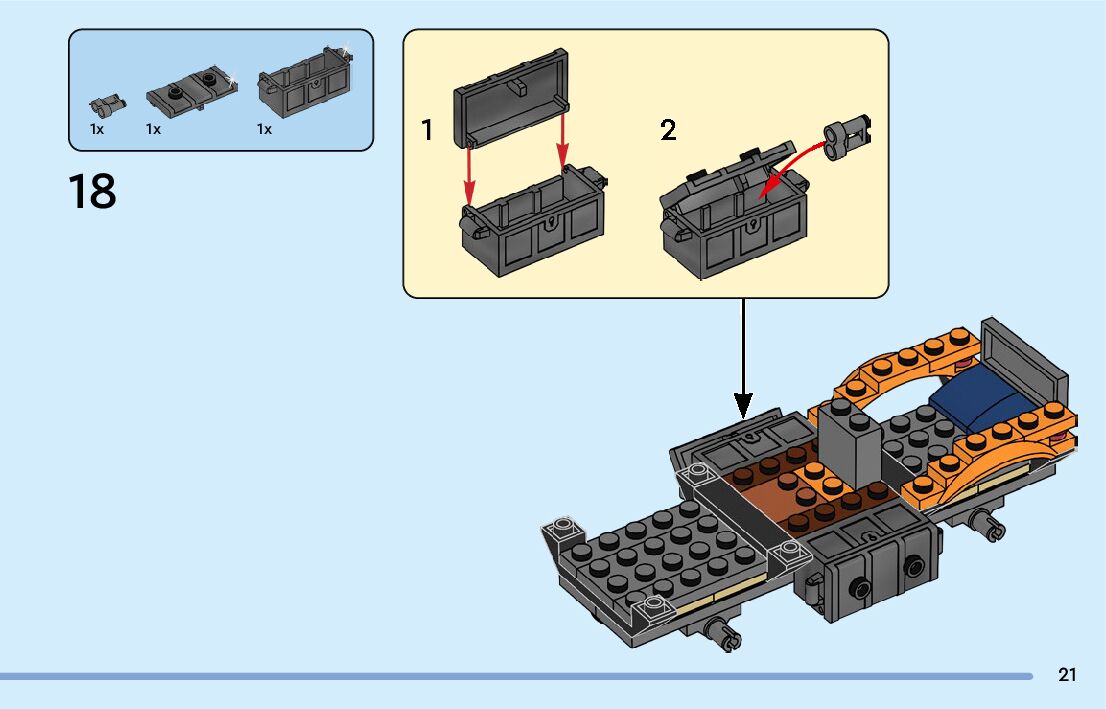 1x 1x 1x

18

1

2

21