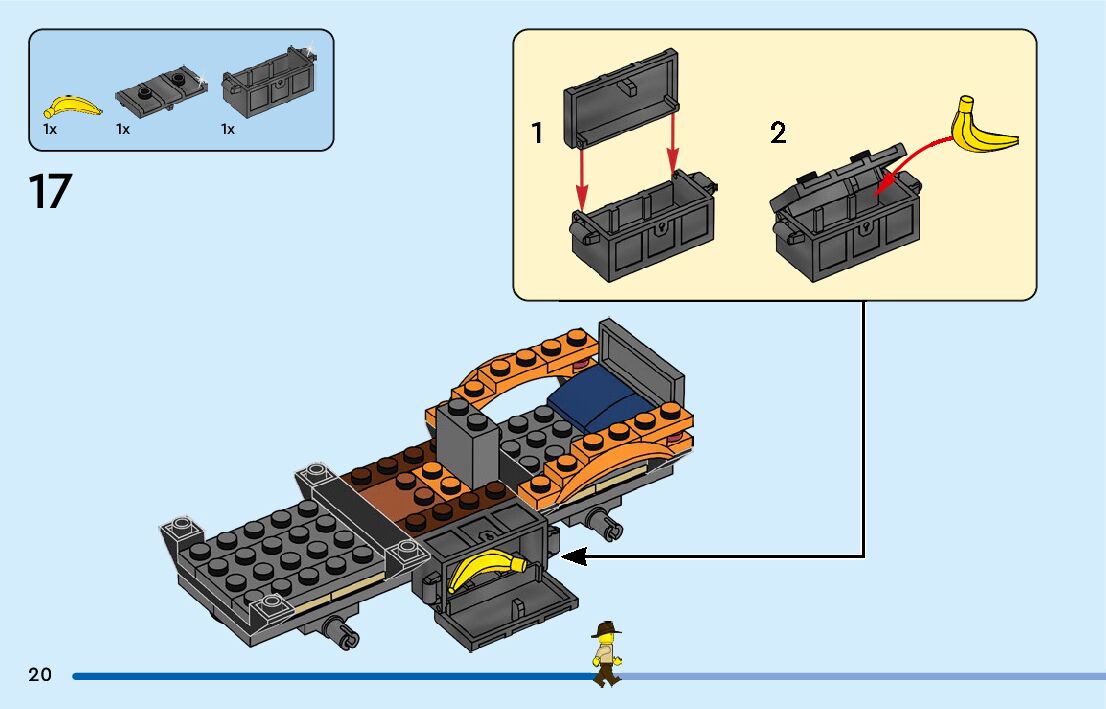 1x 1x 1x

17

1

2

20