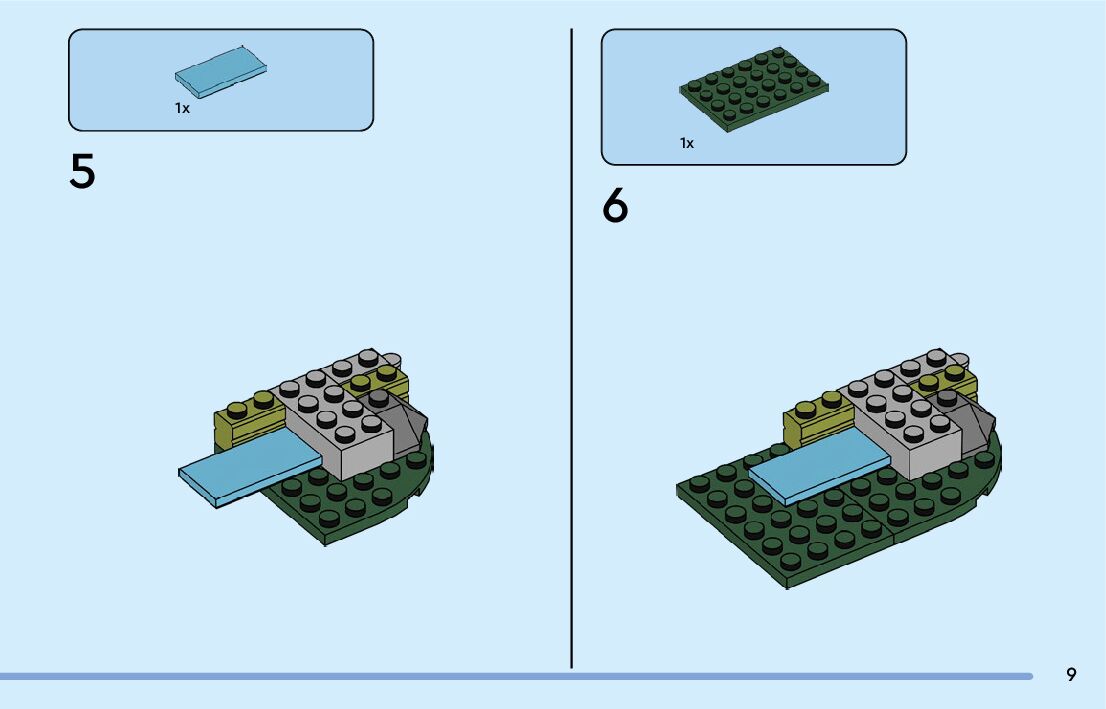 1x

5

1x

6

9