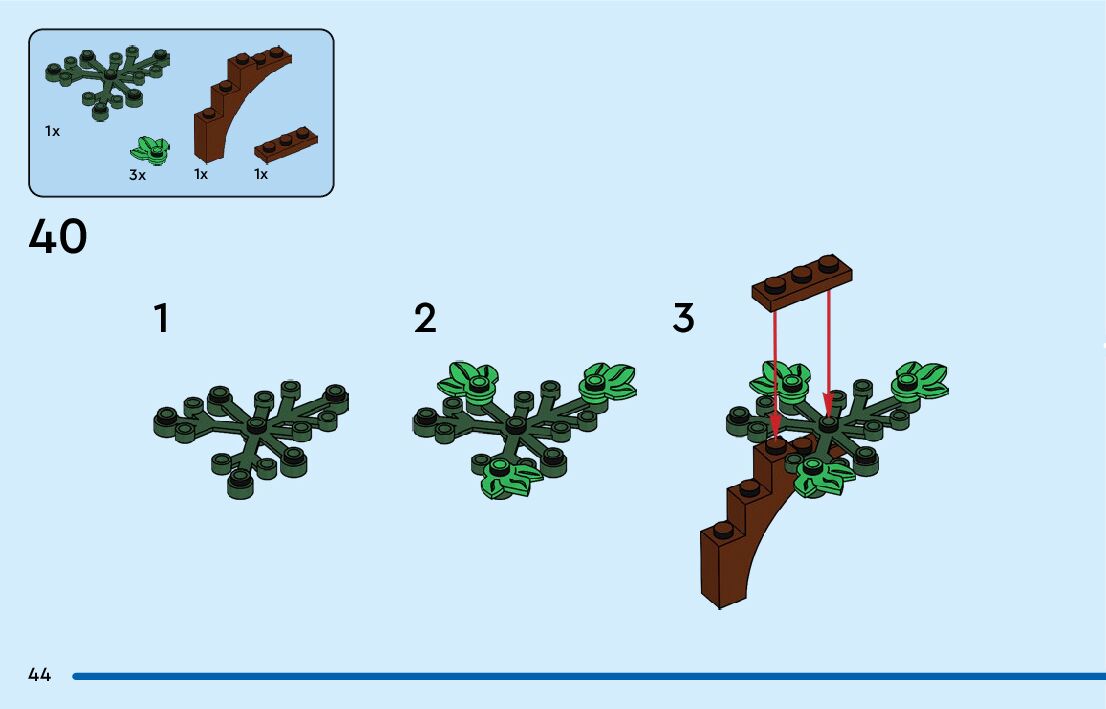 1x
3x
1x
1x

40

1

2

3

44