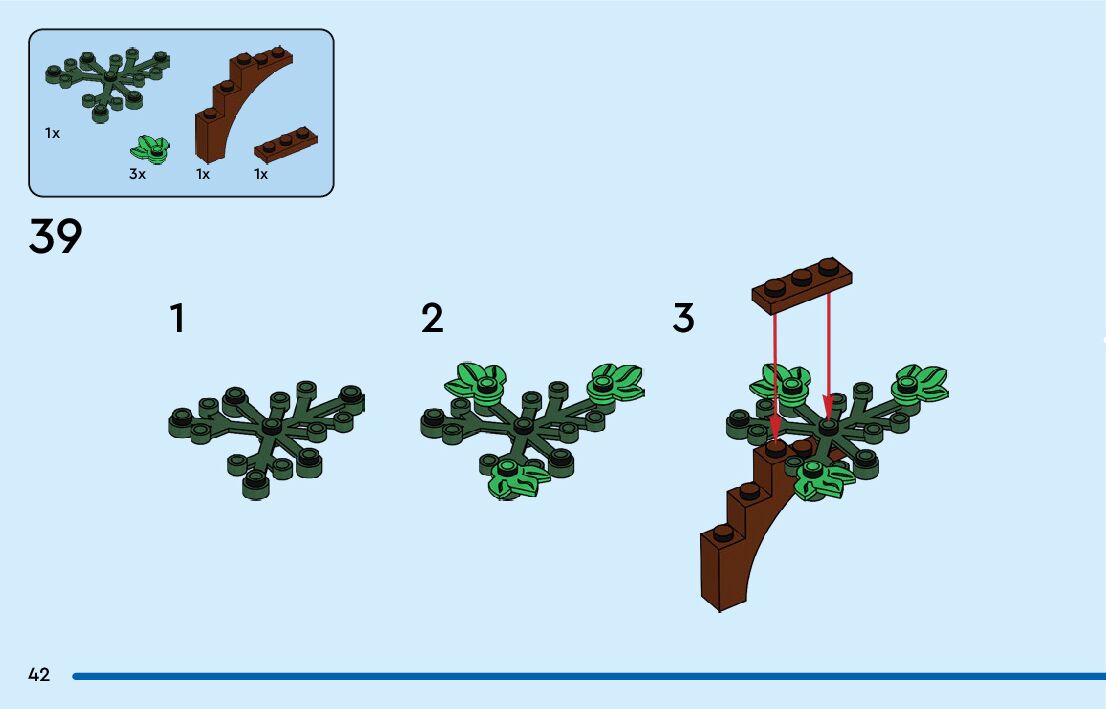 1x
3x
1x
1x

39

1

2

3

42