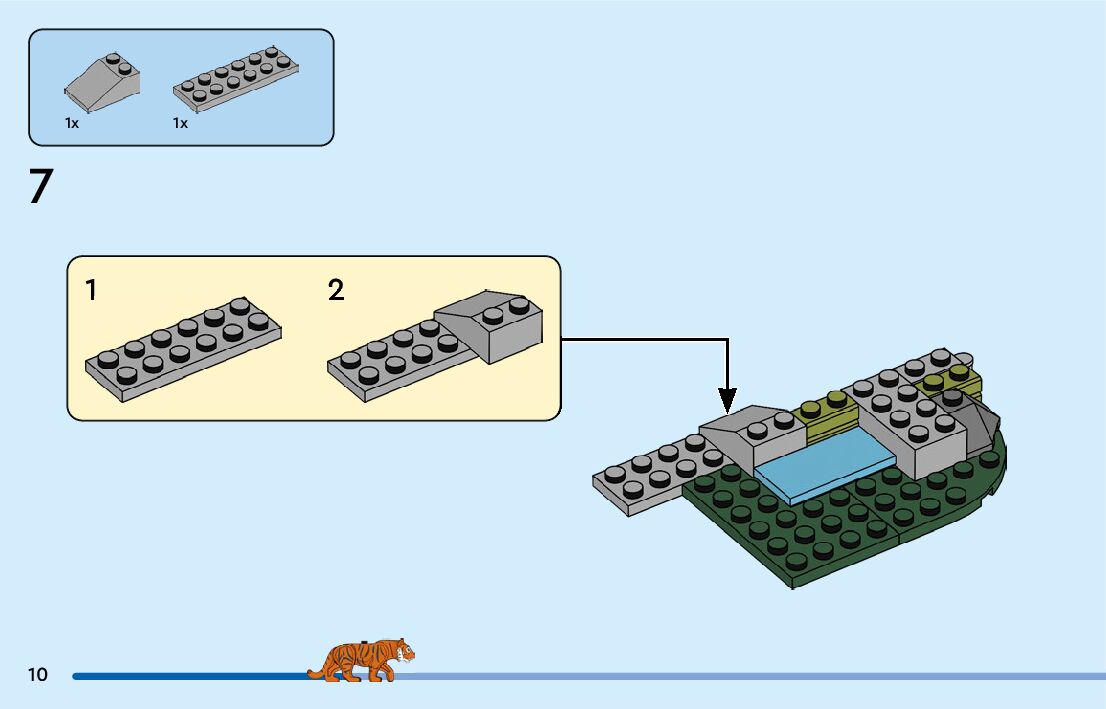 1x
1x

7

1

2

10