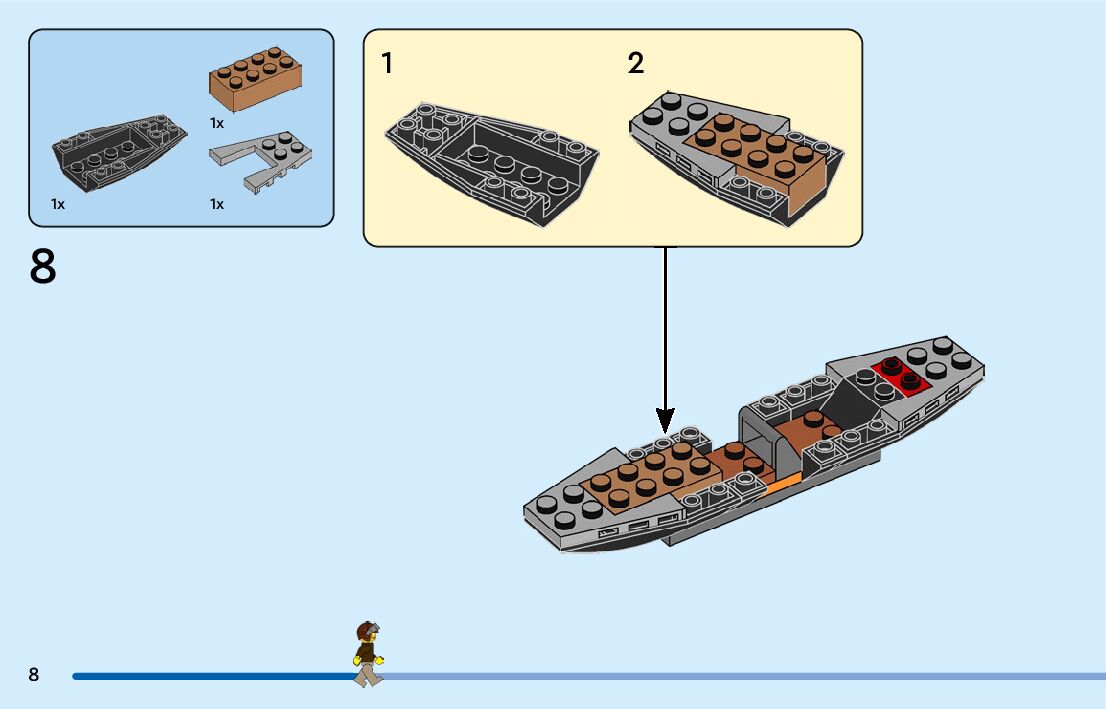 1x

1x

1x

8

1

2

8