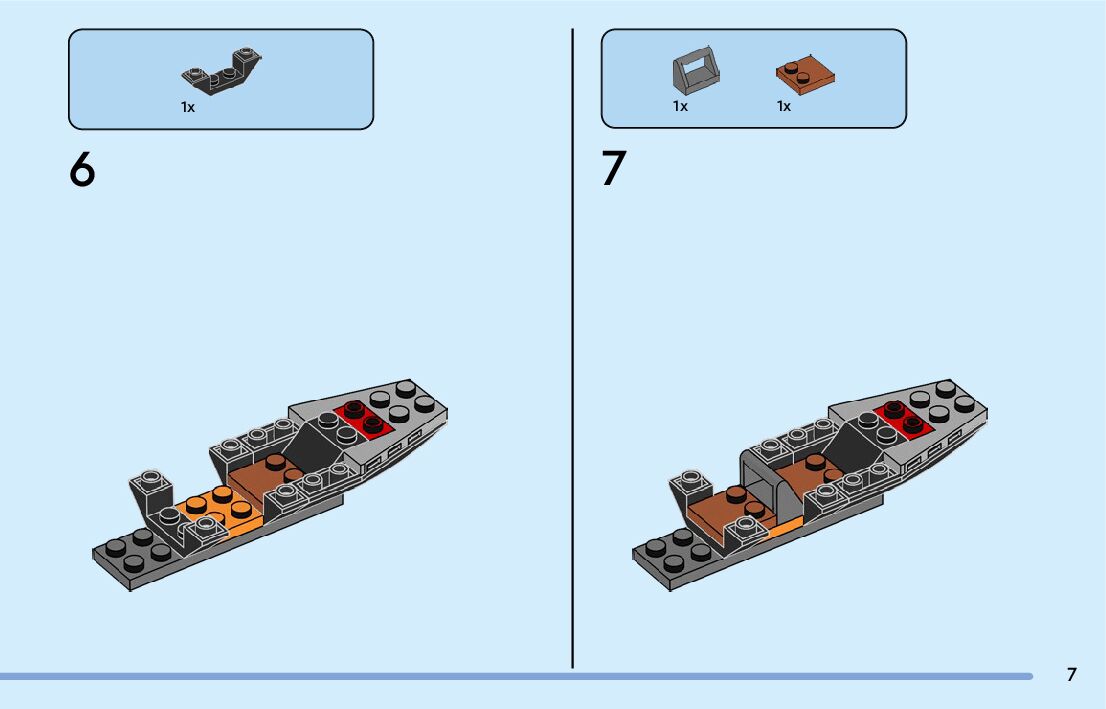 1x

6

1x 1x

7

7