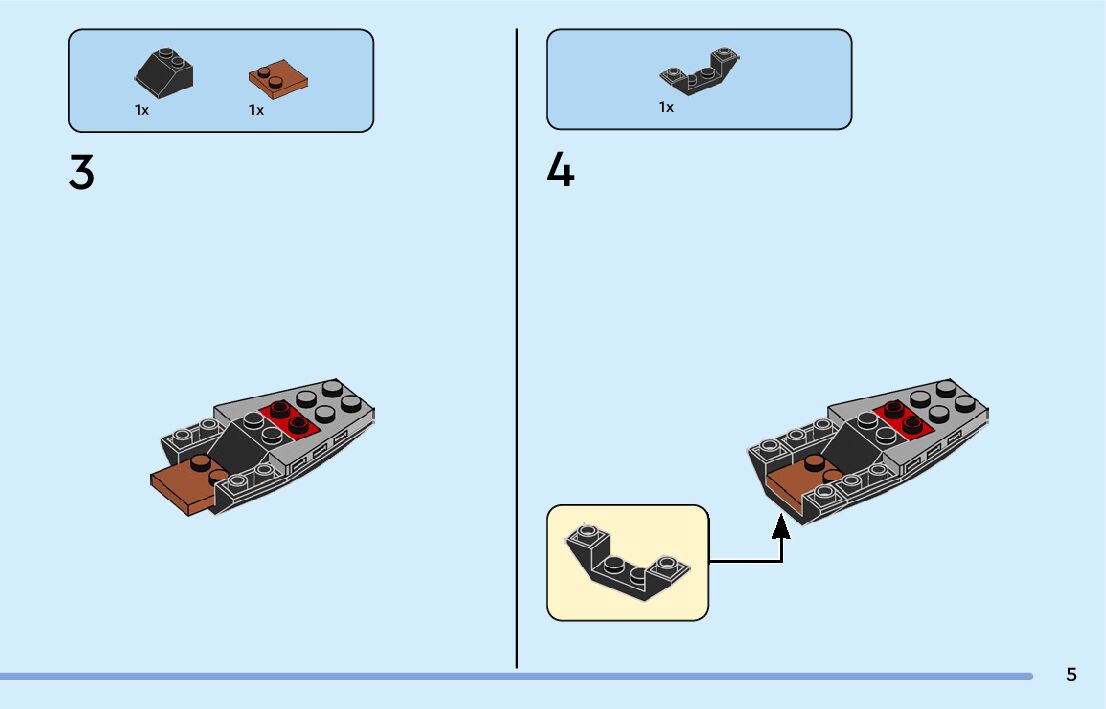 1x 1x

3

1x

4

5