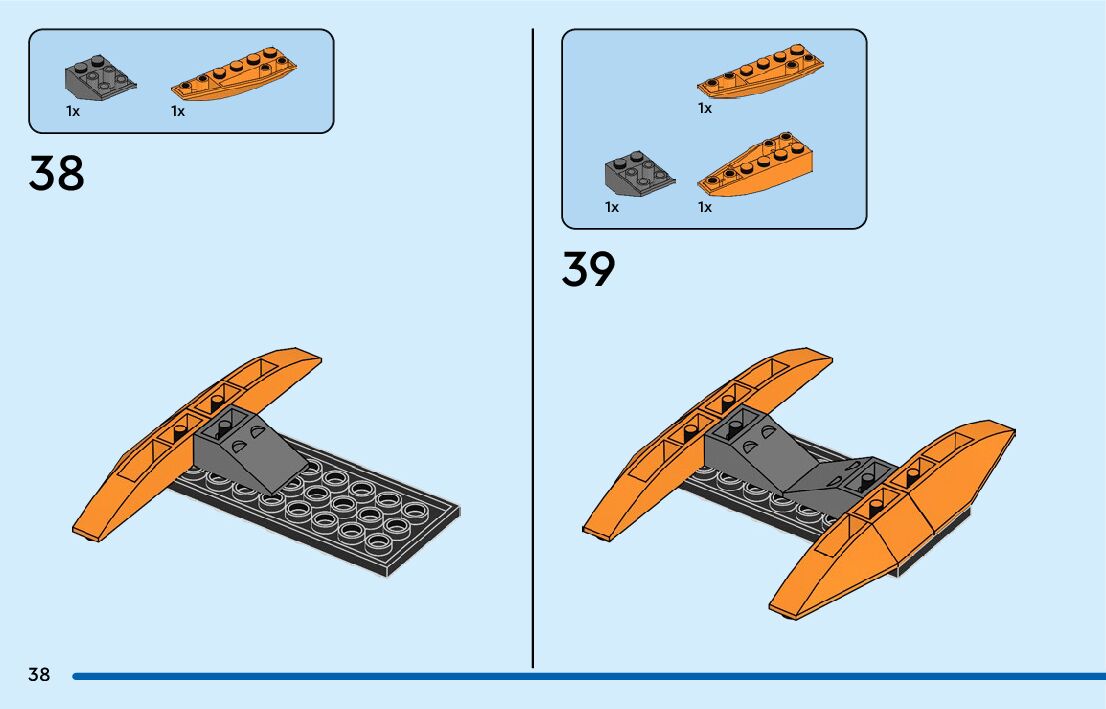 1x 1x

38

1x

1x 1x

39

38