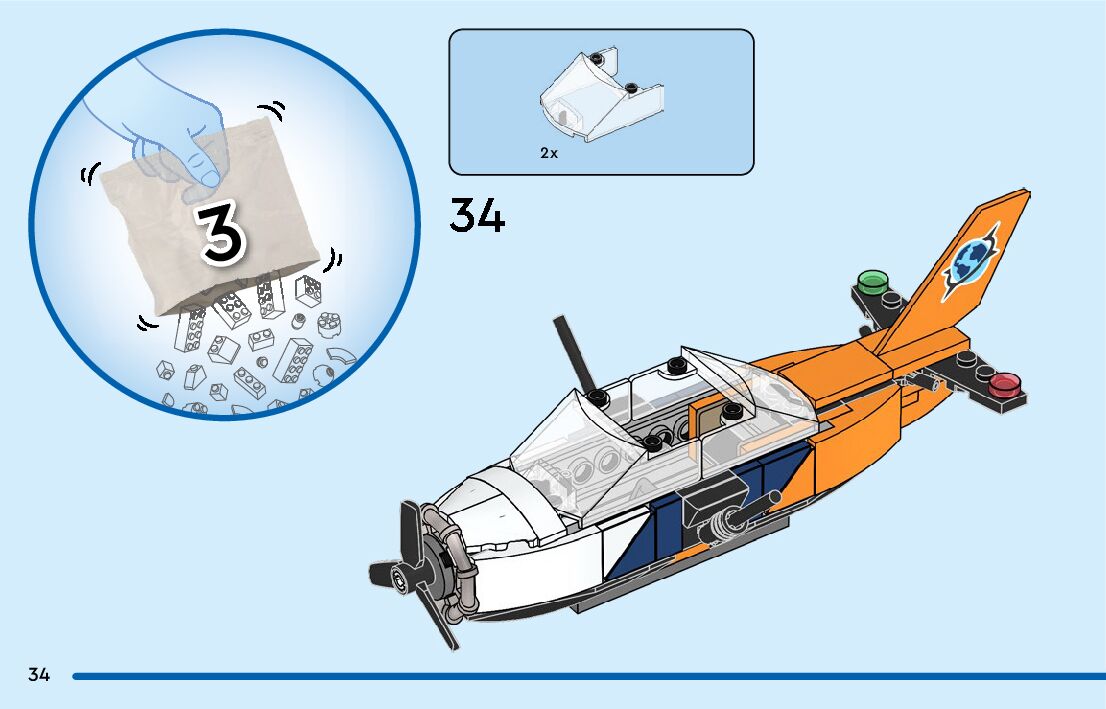 3

2x

34

34