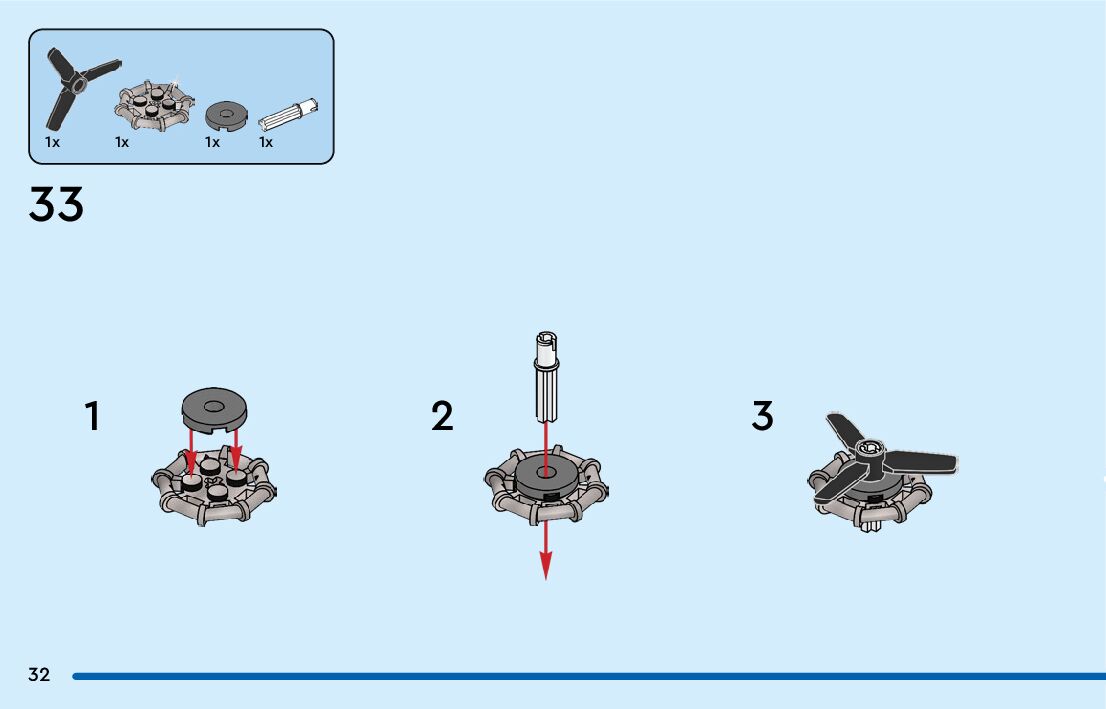 1x 1x 1x 1x

33

1

2

3

32