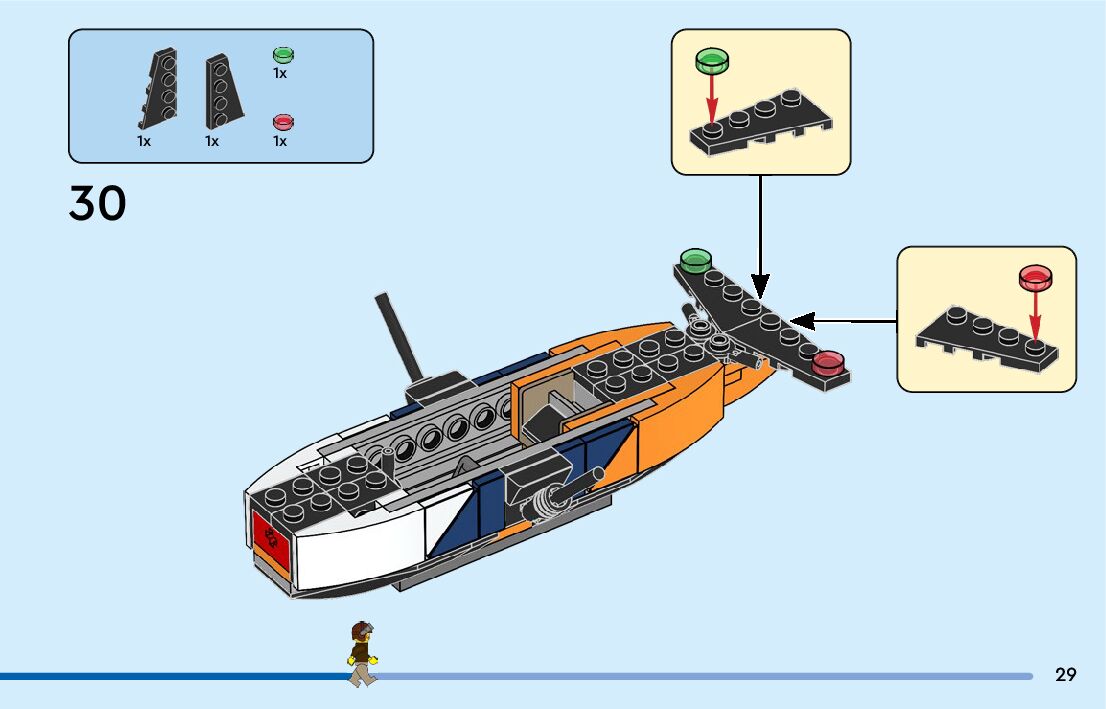 1x
1x
1x
1x

30

29