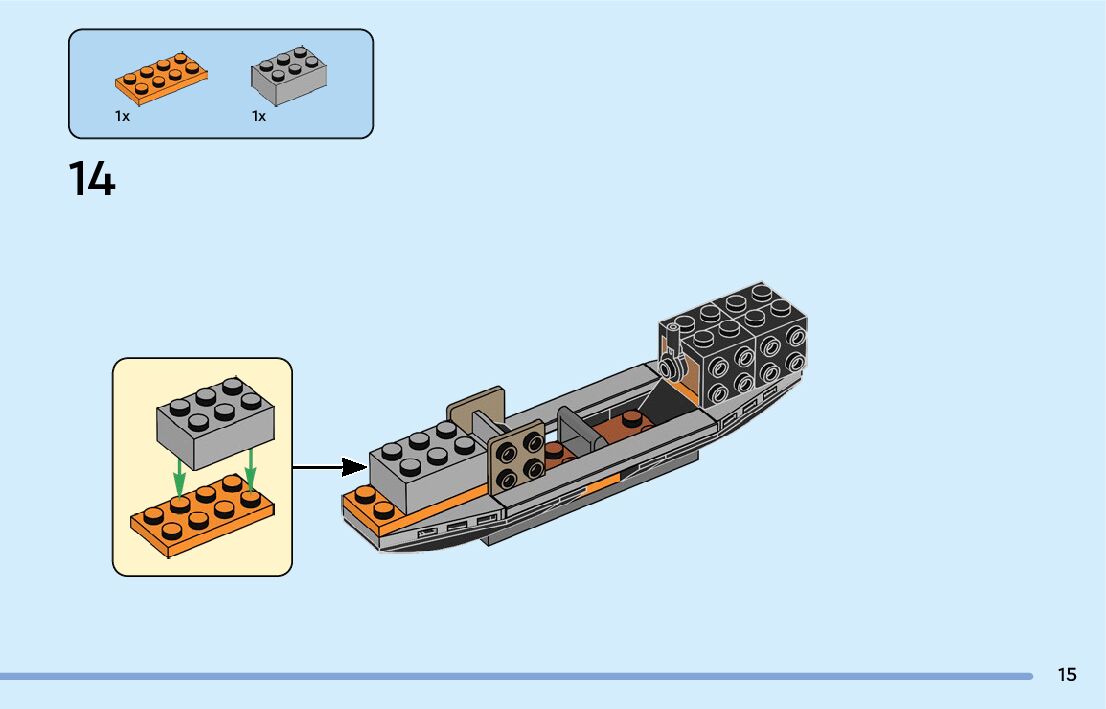 1x
1x

14

15