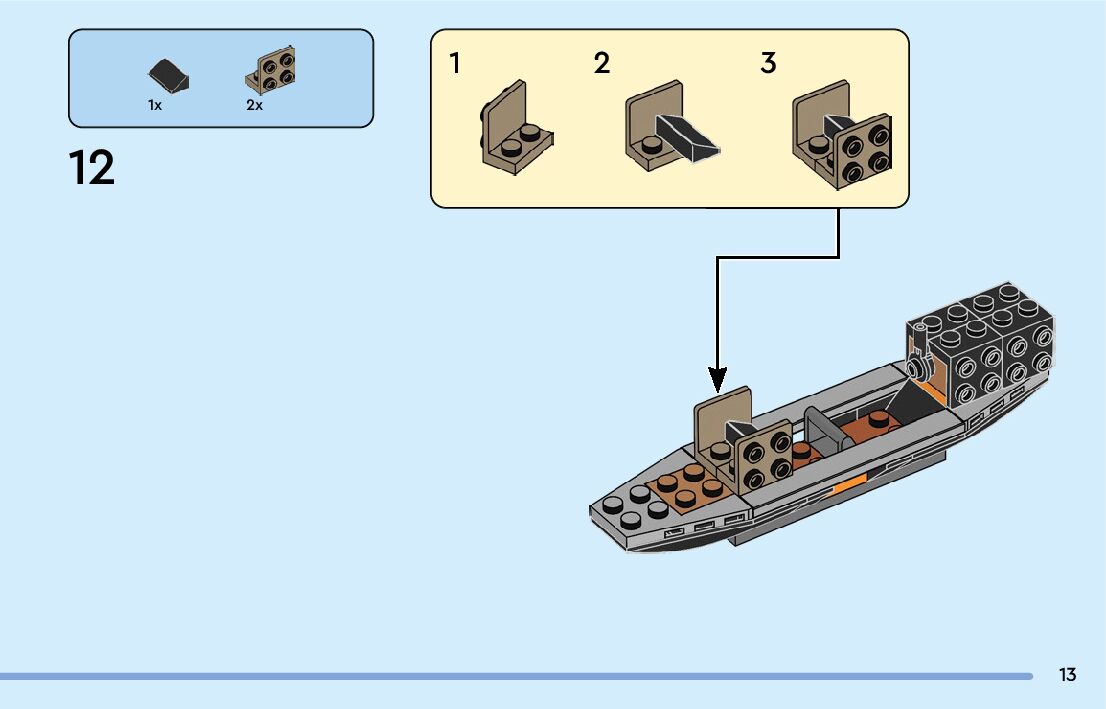 1x 2x

12

1 2 3

13