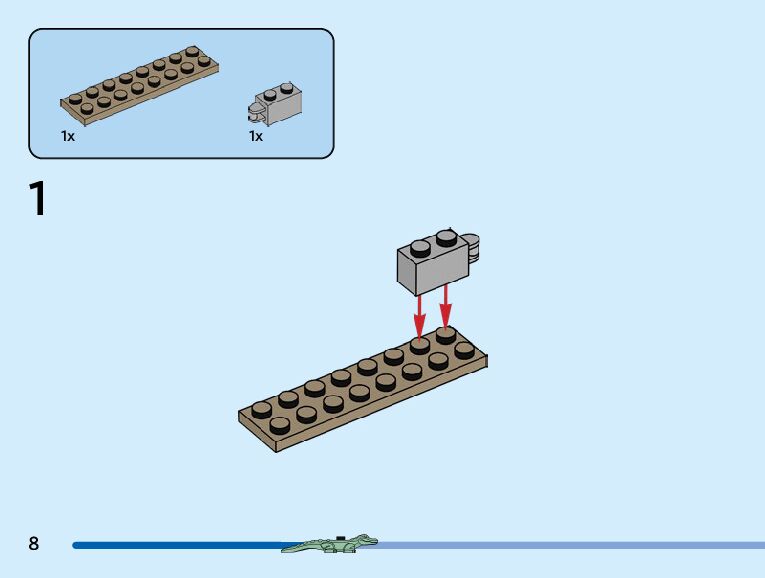 1x

1x

1

8