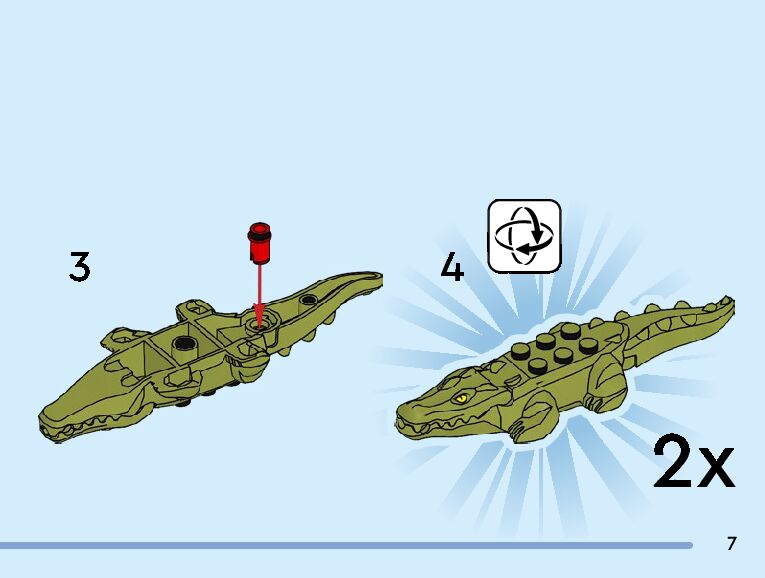 3

4

2x

7