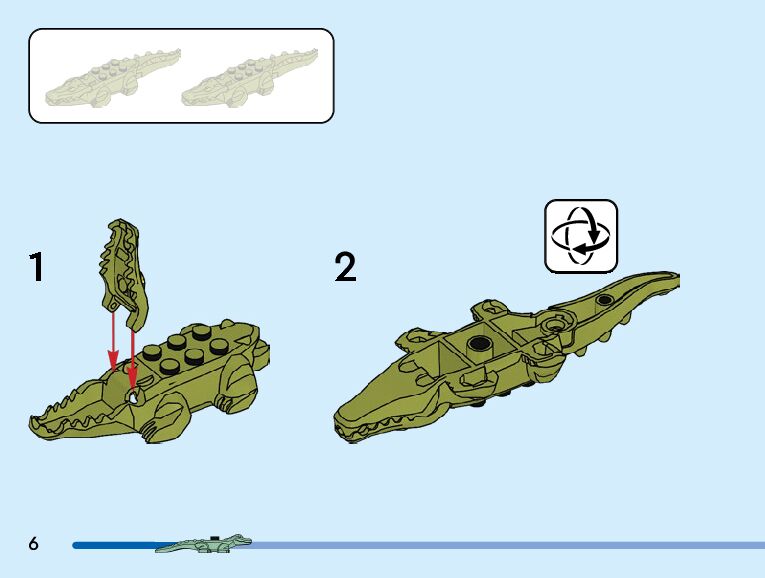 1

2

6