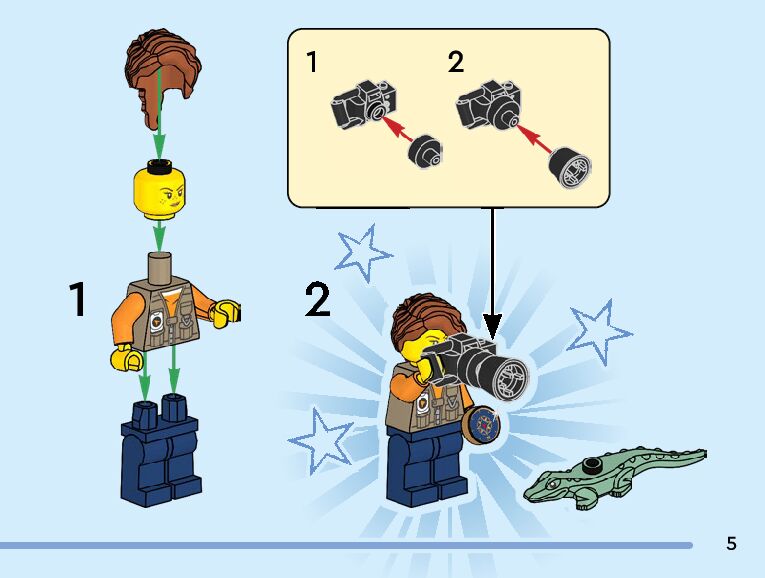 1 2

1

2

5