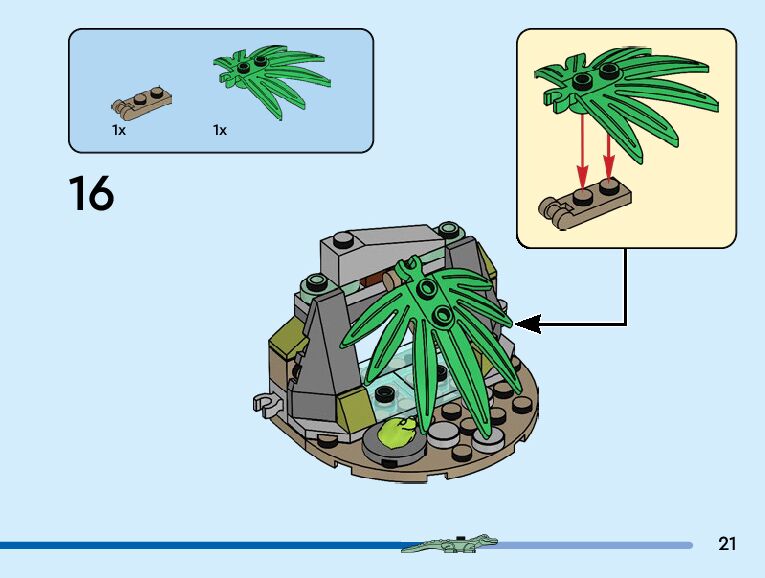 1x
1x

16

21