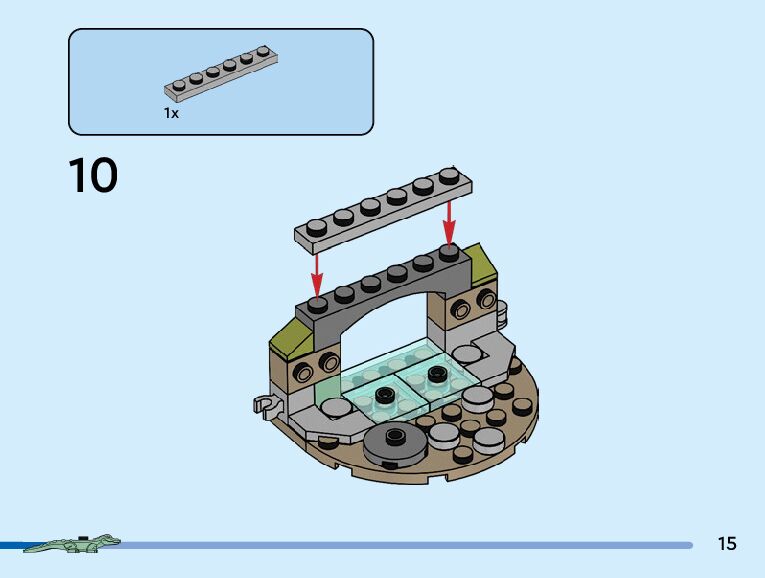 1x

10

15